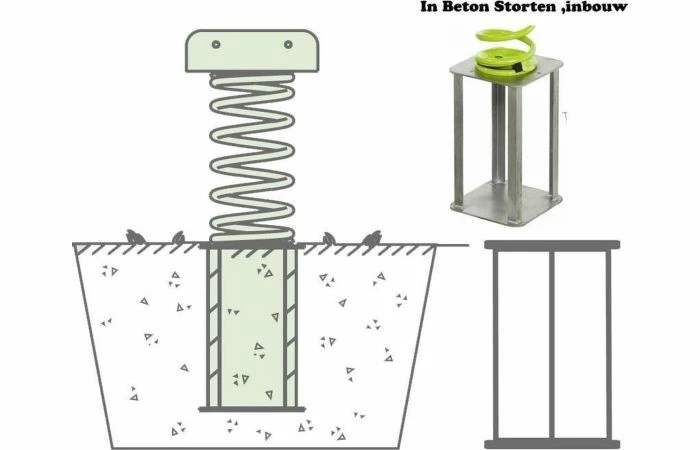 In Beton Storten ,inbouw