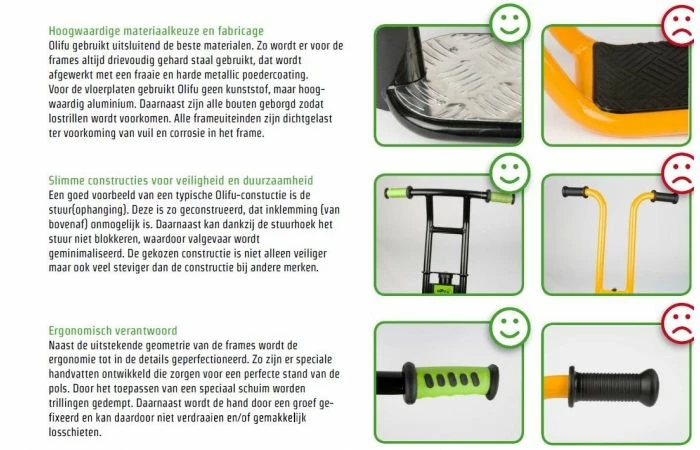 Hoogwaardige materiaalkeuze en fabricage
Olifu gebruikt uitsluitend de beste materialen. Zo wordt er voor de frames altijd drievoudig gehard staal gebruikt, dat wordt afgewerkt met een fraaie en harde metallic poedercoating. Voor de vloerplaten gebruikt Olifu geen kunststof, maar hoogwaardig aluminium. Daarnaast zijn alle bouten geborgd zodat lostrillen wordt voorkomen. Alle frameuiteinden zijn dichtgelast ter voorkoming van vuil en corrosie in het frame.

Slimme constructies voor veiligheid en duurzaamheid
Een goed voorbeeld van een typische Olifu-constuctie is de stuur(ophanging). Deze is zo geconstrueerd, dat inklemming (van bovenaf) onmogelijk is. Daarnaast kan dankzij de stuurhoek het stuur niet blokkeren, waardoor valgevaar wordt geminimaliseerd. De gekozen constructie is niet alleen veiliger maar ook veel steviger dan de constructie bij andere merken.

Ergonomisch verantwoord
Naast de uitstekende geometrie van de frames wordt de ergonomie tot in de details geperfectioneerd. Zo zijn er speciale handvatten ontwikkeld die zorgen voor een perfecte stand van de pols. Door het toepassen van een speciaal schuim worden trillingen gedempt. Daarnaast wordt de hand door een groef gefixeerd en kan daardoor niet verdraaien en/of gemakkelijk losschieten.